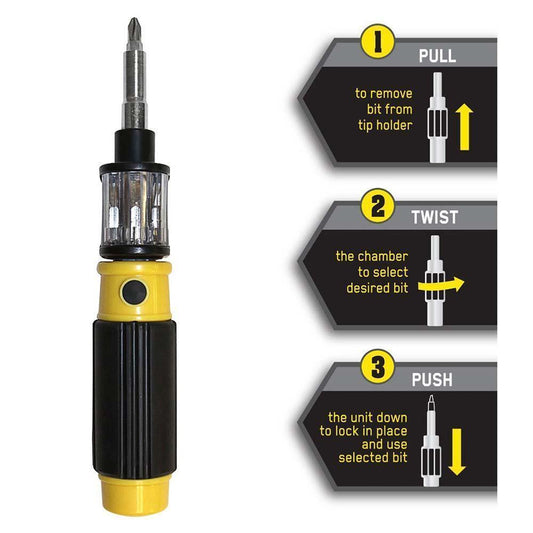 1 PULL

to remove bit from tip holder

2 TWIST

the chamber to select desired bit

3 PUSH

the unit down to lock in place and use selected bit